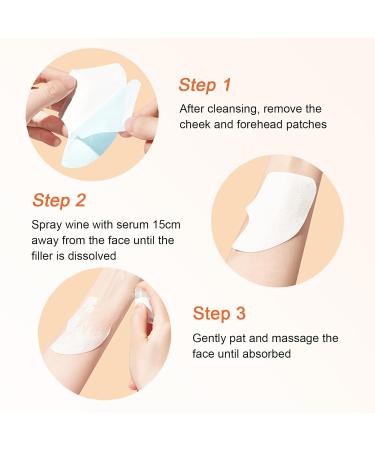 Step 1

After cleansing, remove the cheek and forehead patches

Step 2

Spray wine with serum 15cm away from the face until the filler is dissolved

Step 3

Gently pat and massage the face until absorbed