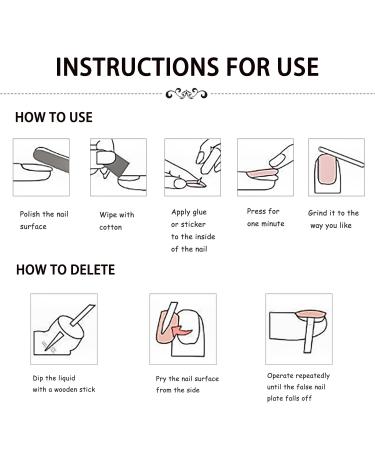 INSTRUCTIONS FOR USE

HOW TO USE

Polish the nail surface

Wipe with cotton

Apply glue or sticker to the inside of the nail

Press for one minute

Grind it to the way you like

HOW TO DELETE

Dip the liquid with a wooden stick

Pry the nail surface from the side

Operate repeatedly until the false nail plate falls off