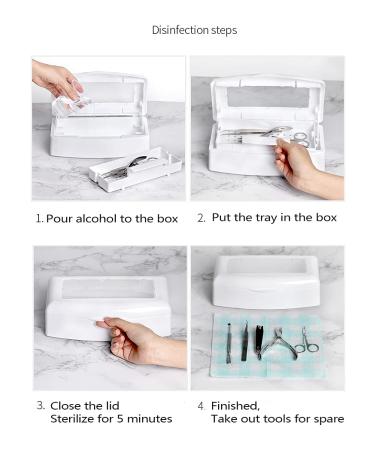 Disinfection steps

1. Pour alcohol to the box

2. Put the tray in the box

3. Close the lid
Sterilize for 5 minutes

4. Finished,
Take out tools for spare