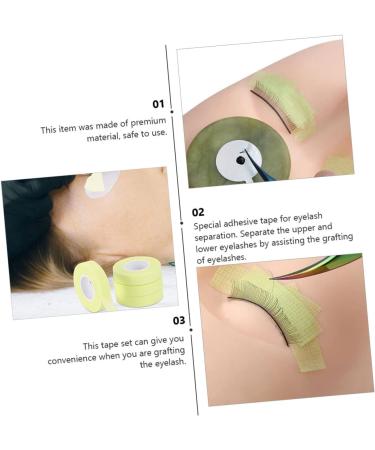 01

This item was made of premium material, safe to use.

02

Special adhesive tape for eyelash separation. Separate the upper and lower eyelashes by assisting the grafting of eyelashes.

03

This tape set can give you convenience when you are grafting the eyelash.