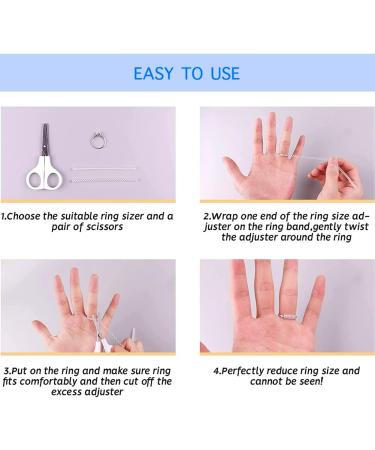 EASY TO USE

1.Choose the suitable ring sizer and a pair of scissors

2.Wrap one end of the ring size adjuster on the ring band,gently twist the adjuster around the ring

3.Put on the ring and make sure ring fits comfortably and then cut off the excess adjuster

4.Perfectly reduce ring size and cannot be seen!