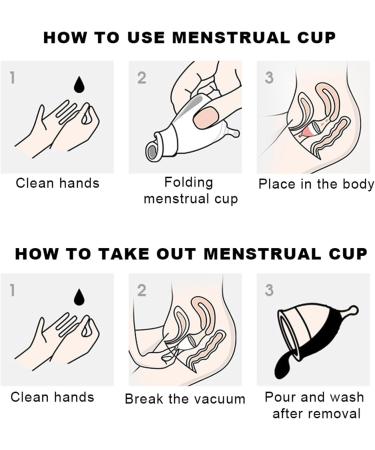 HOW TO USE MENSTRUAL CUP

1

Clean hands

2

Folding menstrual cup

3

Place in the body

HOW TO TAKE OUT MENSTRUAL CUP

1

Clean hands

2

Break the vacuum

3

Pour and wash after removal