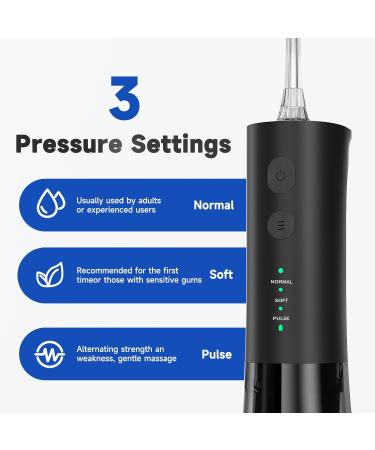 3
Pressure Settings

Usually used by adults or experienced users
Normal

Recommended for the first timeor those with sensitive gums
Soft

Alternating strength an weakness, gentle massage
Pulse

NORMAL
SOFT
PULSE