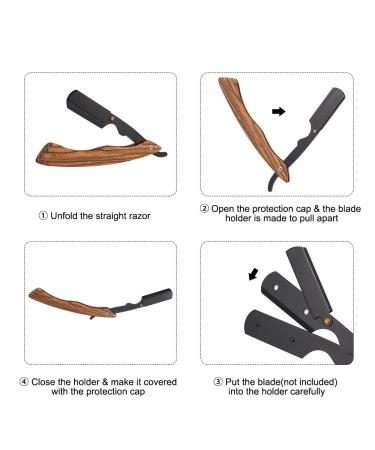 ① Unfold the straight razor

② Open the protection cap & the blade holder is made to pull apart

④ Close the holder & make it covered with the protection cap

③ Put the blade(not included) into the holder carefully