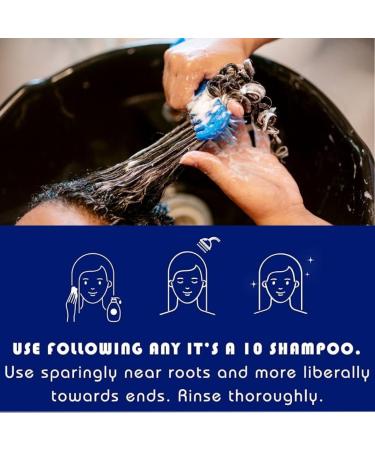 USE FOLLOWING ANY IT'S A 10 SHAMPOO.
Use sparingly near roots and more liberally towards ends. Rinse thoroughly.