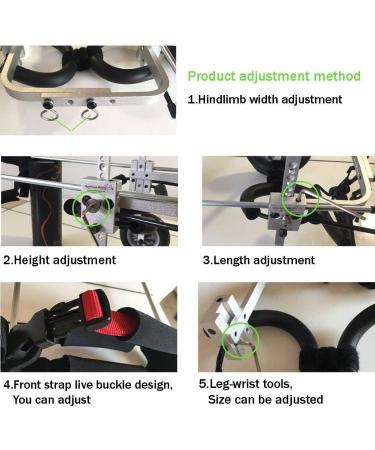 Product adjustment method

1.Hindlimb width adjustment

2.Height adjustment

3.Length adjustment

4.Front strap live buckle design, You can adjust

5.Leg-wrist tools, Size can be adjusted