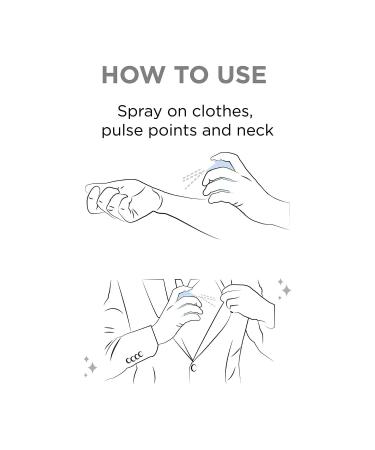 HOW TO USE

Spray on clothes, pulse points and neck