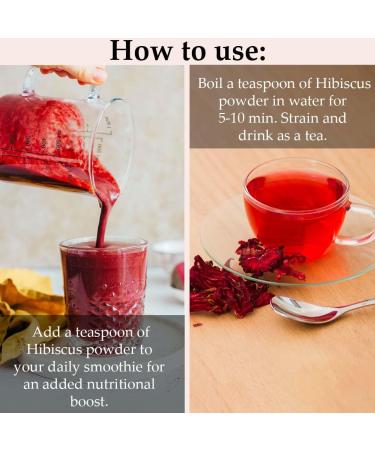 How to use:

Add a teaspoon of Hibiscus powder to your daily smoothie for an added nutritional boost.

Boil a teaspoon of Hibiscus powder in water for 5-10 min. Strain and drink as a tea.