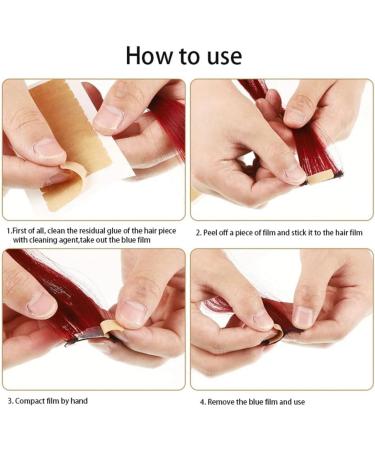 How to use

1.First of all, clean the residual glue of the hair piece with cleaning agent,take out the blue film

2. Peel off a piece of film and stick it to the hair film

3. Compact film by hand

4. Remove the blue film and use