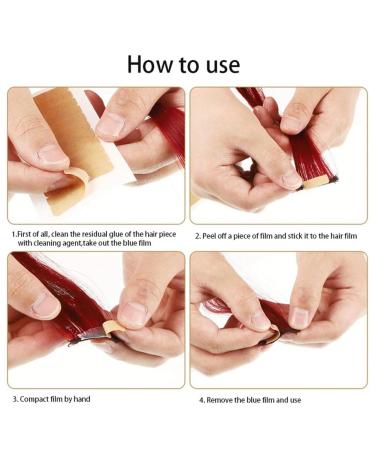 How to use

1.First of all, clean the residual glue of the hair piece with cleaning agent,take out the blue film

2. Peel off a piece of film and stick it to the hair film

3. Compact film by hand

4. Remove the blue film and use