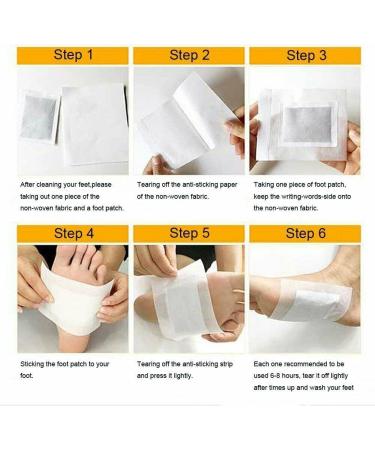 Step 1

After cleaning your feet,please taking out one piece of the non-woven fabric and a foot patch.

Step 2

Tearing off the anti-sticking paper of the non-woven fabric.

Step 3

Taking one piece of foot patch, keep the writing-words-side onto the non-woven fabric.

Step 4

Sticking the foot patch to your foot.

Step 5

Tearing off the anti-sticking strip and press it lightly.

Step 6

Each one recommended to be used 6-8 hours, tear it off lightly after times up and wash your feet