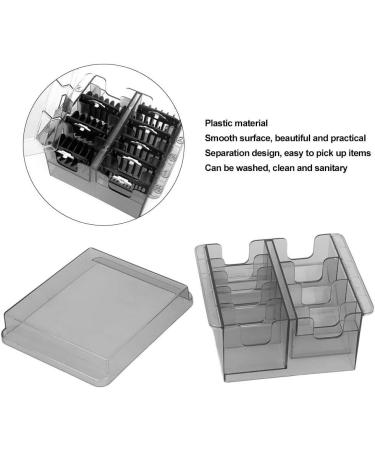 Plastic material
Smooth surface, beautiful and practical
Separation design, easy to pick up items
Can be washed, clean and sanitary