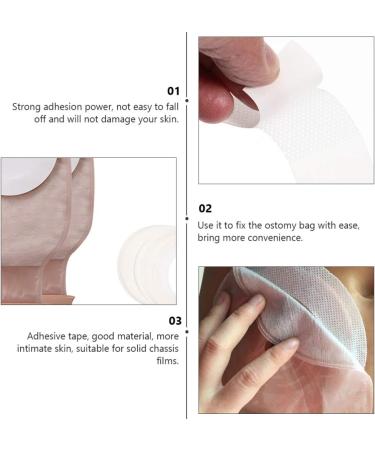 01
Strong adhesion power, not easy to fall off and will not damage your skin.

02
Use it to fix the ostomy bag with ease, bring more convenience.

03
Adhesive tape, good material, more intimate skin, suitable for solid chassis films.