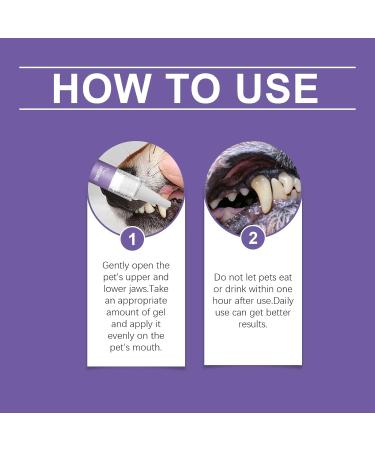 HOW TO USE

1

Gently open the pet's upper and lower jaws.Take an appropriate amount of gel and apply it evenly on the pet's mouth.

2

Do not let pets eat or drink within one hour after use.Daily use can get better results.