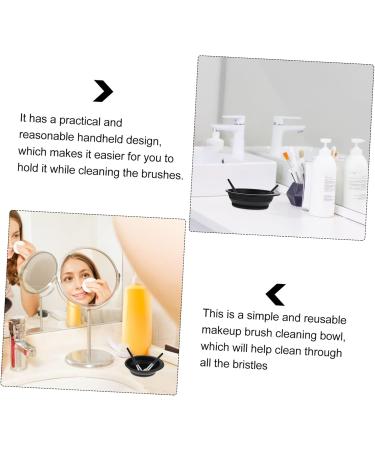 It has a practical and reasonable handheld design, which makes it easier for you to hold it while cleaning the brushes.

This is a simple and reusable makeup brush cleaning bowl, which will help clean through all the bristles