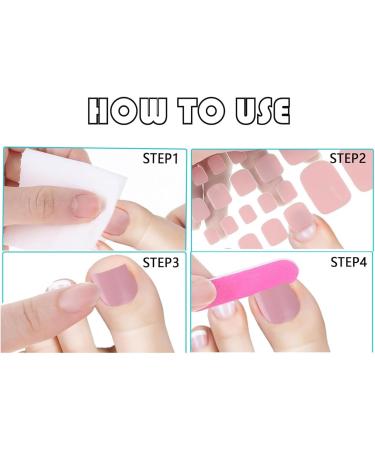 HOW TO USE

STEP1

STEP2

STEP3

STEP4