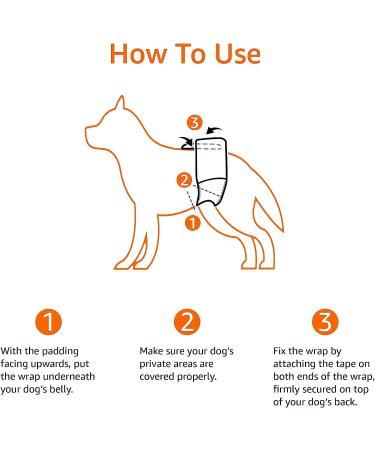 How To Use

3

2

1

1

With the padding facing upwards, put the wrap underneath your dog's belly.

2

Make sure your dog's private areas are covered properly.

3

Fix the wrap by attaching the tape on both ends of the wrap, firmly secured on top of your dog's back.