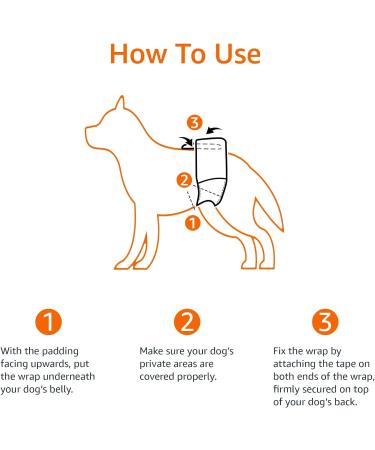 How To Use

3

2

1

1

With the padding facing upwards, put the wrap underneath your dog's belly.

2

Make sure your dog's private areas are covered properly.

3

Fix the wrap by attaching the tape on both ends of the wrap, firmly secured on top of your dog's back.