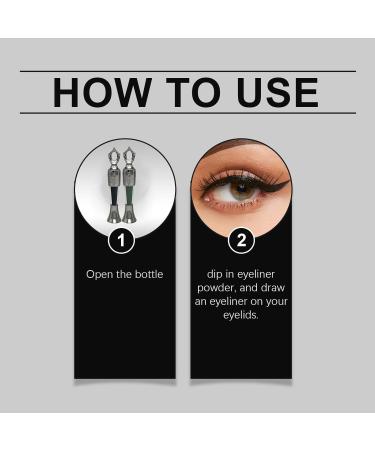 HOW TO USE

1

Open the bottle

2

dip in eyeliner powder, and draw an eyeliner on your eyelids.