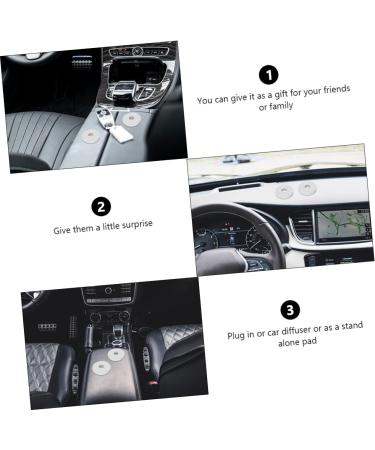 1
You can give it as a gift for your friends or family

2
Give them a little surprise

3
Plug in or car diffuser or as a stand alone pad