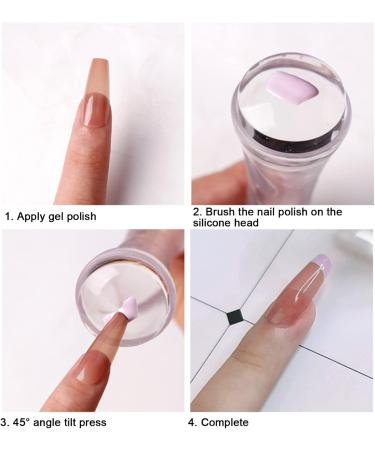 1. Apply gel polish

2. Brush the nail polish on the silicone head

3. 45° angle tilt press

4. Complete