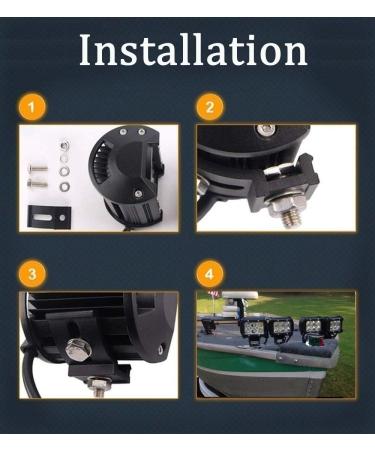 Installation

1

2

3

4