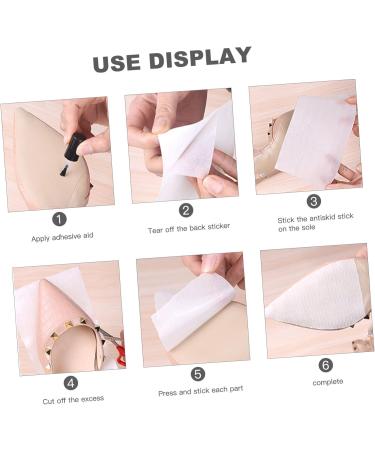 USE DISPLAY

1
Apply adhesive aid

2
Tear off the back sticker

3
Stick the antiskid stick on the sole

4
Cut off the excess

5
Press and stick each part

6
complete