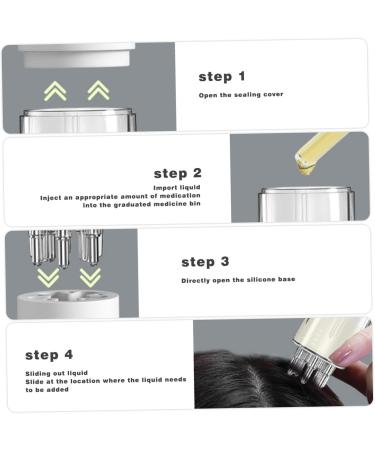 step 1

Open the sealing cover

step 2

Import liquid
Inject an appropriate amount of medication into the graduated medicine bin

step 3

Directly open the silicone base

step 4

Sliding out liquid
Slide at the location where the liquid needs to be added