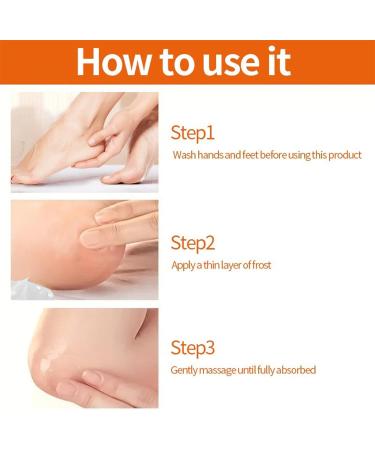 How to use it

Step1

Wash hands and feet before using this product

Step2

Apply a thin layer of frost

Step3

Gently massage until fully absorbed