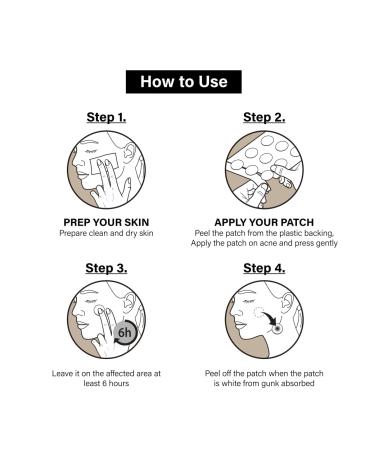 How to Use

Step 1.

PREP YOUR SKIN
Prepare clean and dry skin

Step 2.

APPLY YOUR PATCH
Peel the patch from the plastic backing, Apply the patch on acne and press gently

Step 3.

6h

Leave it on the affected area at least 6 hours

Step 4.

Peel off the patch when the patch is white from gunk absorbed