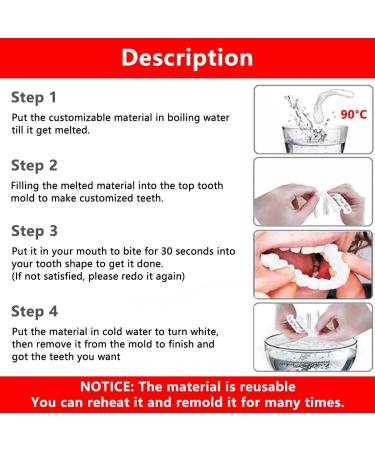 Description

Step 1

Put the customizable material in boiling water till it get melted.

90°C

Step 2

Filling the melted material into the top tooth mold to make customized teeth.

Step 3

Put it in your mouth to bite for 30 seconds into your tooth shape to get it done.
(If not satisfied, please redo it again)

Step 4

Put the material in cold water to turn white, then remove it from the mold to finish and got the teeth you want

NOTICE: The material is reusable
You can reheat it and remold it for many times.