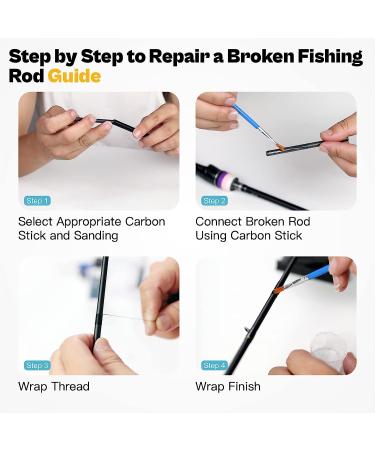 Step by Step to Repair a Broken Fishing Rod Guide

Step 1

Select Appropriate Carbon Stick and Sanding

Step 2

Connect Broken Rod Using Carbon Stick

Step 3

Wrap Thread

Step 4

Wrap Finish