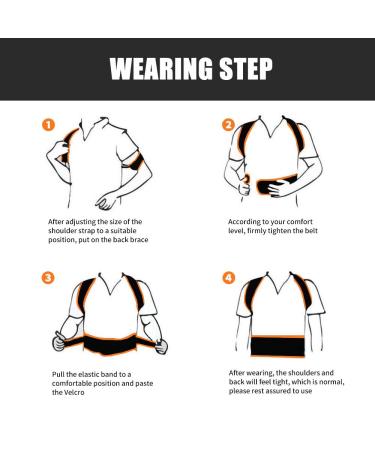 WEARING STEP

1

After adjusting the size of the shoulder strap to a suitable position, put on the back brace

2

According to your comfort level, firmly tighten the belt

3

Pull the elastic band to a comfortable position and paste the Velcro

4

After wearing, the shoulders and back will feel tight, which is normal, please rest assured to use