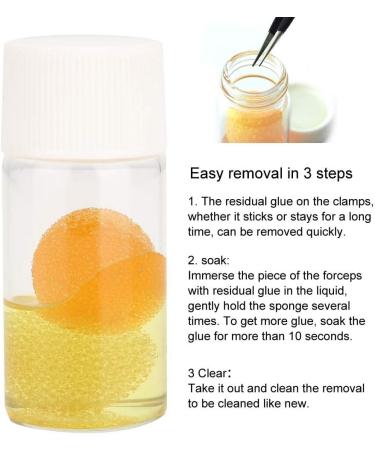 Easy removal in 3 steps

1. The residual glue on the clamps, whether it sticks or stays for a long time, can be removed quickly.

2. soak:
Immerse the piece of the forceps with residual glue in the liquid, gently hold the sponge several times. To get more glue, soak the glue for more than 10 seconds.

3 Clear:
Take it out and clean the removal to be cleaned like new.