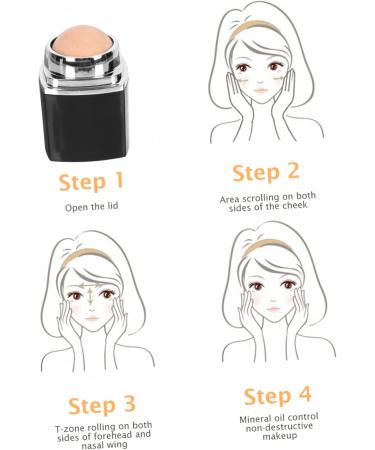 Step 1

Open the lid

Step 2

Area scrolling on both sides of the cheek

Step 3

T-zone rolling on both sides of forehead and nasal wing

Step 4

Mineral oil control non-destructive makeup