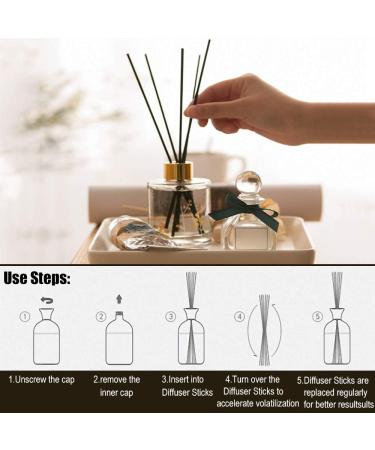 Use Steps:

①

②

③

④

⑤

1.Unscrew the cap

2.remove the inner cap

3.Insert into Diffuser Sticks

4.Turn over the Diffuser Sticks to accelerate volatilization

5.Diffuser Sticks are replaced regularly for better resultsults