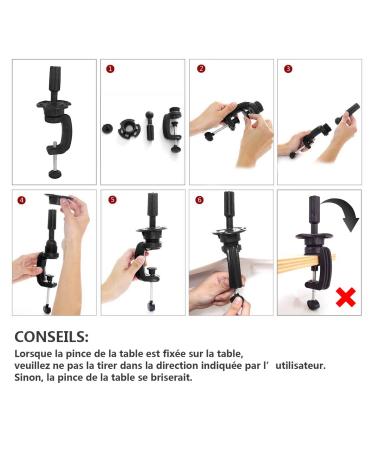 1

2

3

4

5

6

CONSEILS:

Lorsque la pince de la table est fixée sur la table, veuillez ne pas la tirer dans la direction indiquée par l'  utilisateur. Sinon, la pince de la table se briserait.