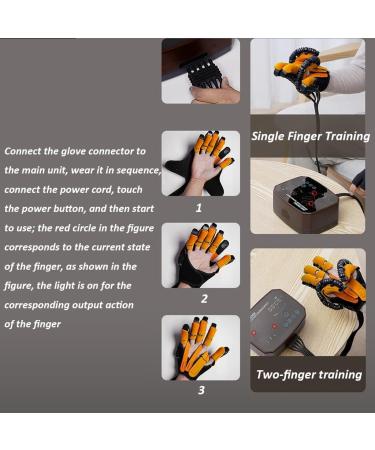 Connect the glove connector to the main unit, wear it in sequence, connect the power cord, touch the power button, and then start to use; the red circle in the figure corresponds to the current state of the finger, as shown in the figure, the light is on for the corresponding output action of the finger

1

2

3

Single Finger Training

Two-finger training