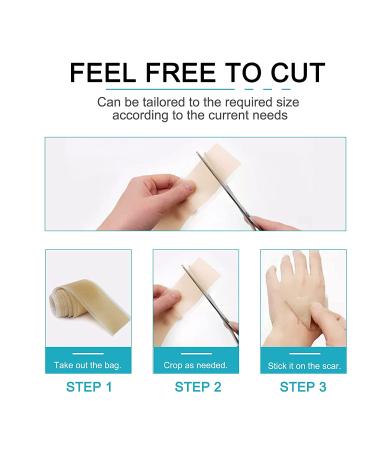 FEEL FREE TO CUT

Can be tailored to the required size according to the current needs

Take out the bag.

STEP 1

Crop as needed.

STEP 2

Stick it on the scar.

STEP 3