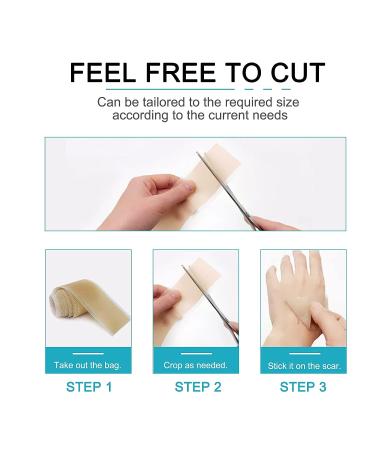 FEEL FREE TO CUT

Can be tailored to the required size according to the current needs

Take out the bag.

STEP 1

Crop as needed.

STEP 2

Stick it on the scar.

STEP 3