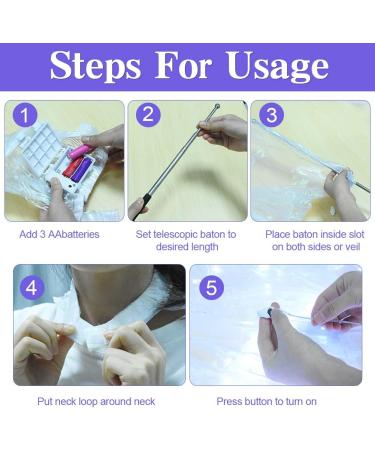 Steps For Usage

1

Add 3 AAbatteries

2

Set telescopic baton to desired length

3

Place baton inside slot on both sides or veil

4

Put neck loop around neck

5

Press button to turn on