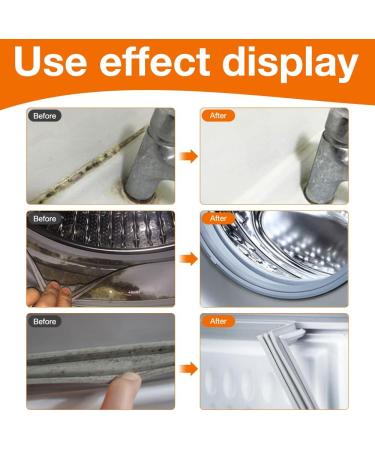 Use effect display

Before

After

Before

After

Before

After