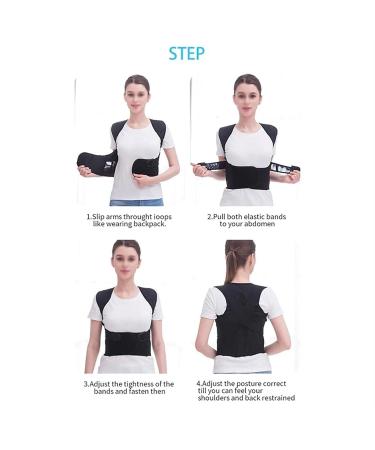 STEP

1.Slip arms throught loops like wearing backpack.

2.Pull both elastic bands to your abdomen

3.Adjust the tightness of the bands and fasten then

4.Adjust the posture correct till you can feel your shoulders and back restrained