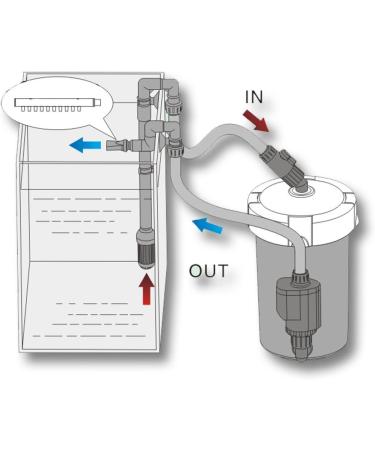 IN

OUT