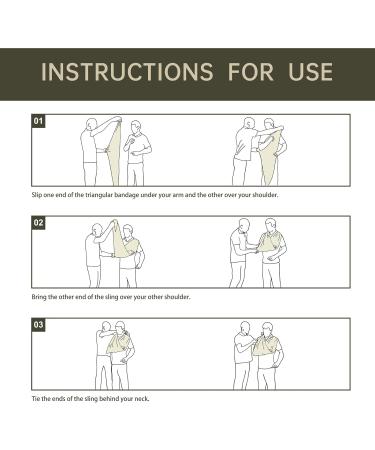 INSTRUCTIONS FOR USE

01

Slip one end of the triangular bandage under your arm and the other over your shoulder.

02

Bring the other end of the sling over your other shoulder.

03

Tie the ends of the sling behind your neck.