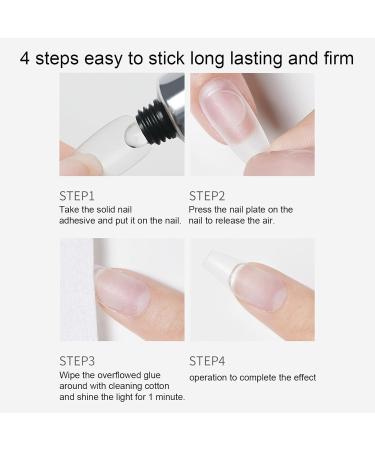 4 steps easy to stick long lasting and firm

STEP1
Take the solid nail adhesive and put it on the nail.

STEP2
Press the nail plate on the nail to release the air.

STEP3
Wipe the overflowed glue around with cleaning cotton and shine the light for 1 minute.

STEP4
operation to complete the effect