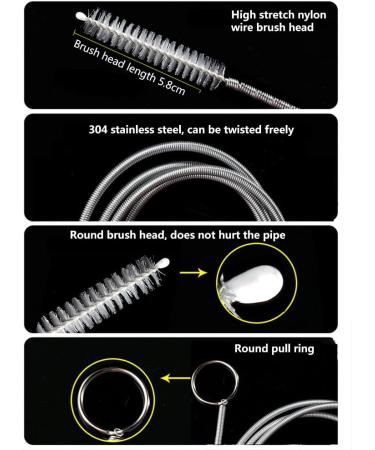 High stretch nylon wire brush head

Brush head length 5.8cm

304 stainless steel, can be twisted freely

Round brush head, does not hurt the pipe

Round pull ring