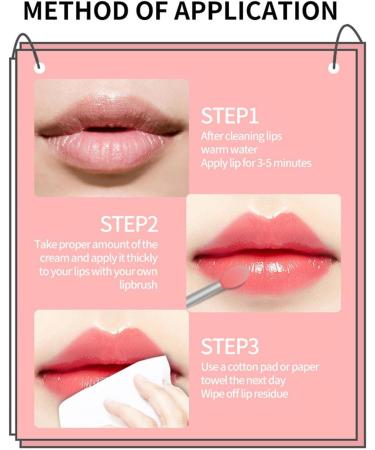 METHOD OF APPLICATION

STEP1
After cleaning lips
warm water
Apply lip for 3-5 minutes

STEP2
Take proper amount of the cream and apply it thickly to your lips with your own lipbrush

STEP3
Use a cotton pad or paper towel the next day
Wipe off lip residue