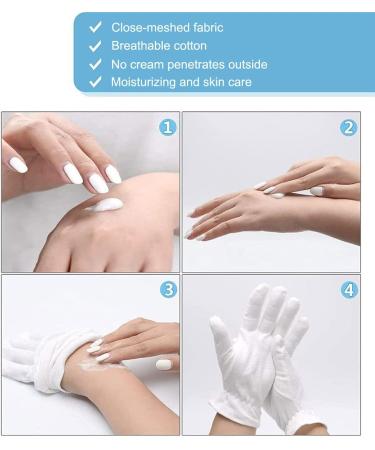 ✓ Close-meshed fabric
✓ Breathable cotton
✓ No cream penetrates outside
✓ Moisturizing and skin care

1

2

3

4