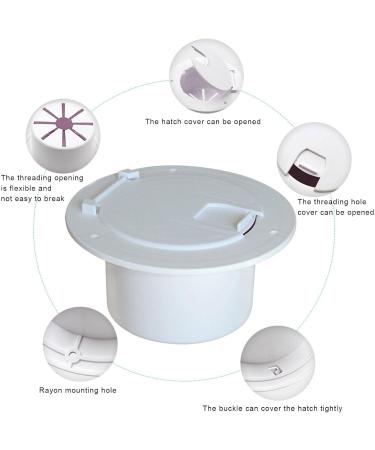 The hatch cover can be opened

The threading opening is flexible and not easy to break

The threading hole cover can be opened

Rayon mounting hole

The buckle can cover the hatch tightly